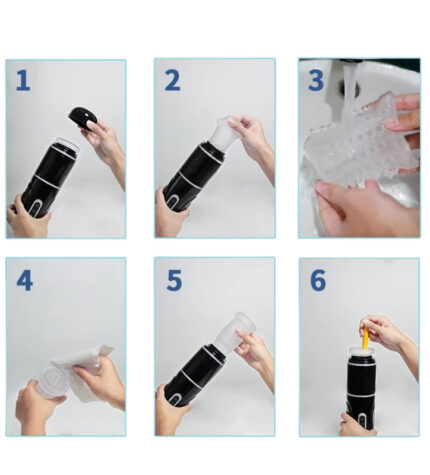 1

2

3

4

5

6